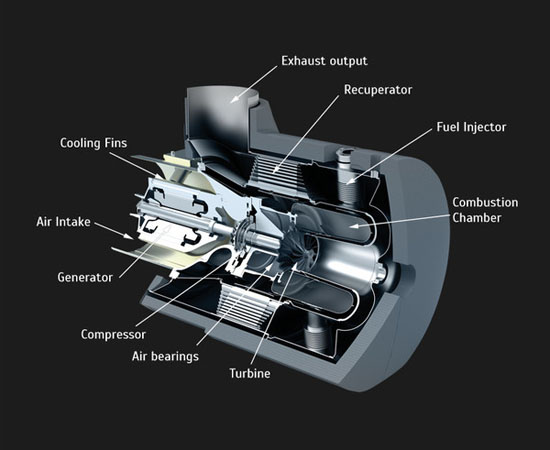 Exhaust output
Recuperator
Fuel Injector
Cooling Fins
Combustion Chamber
Air Intake
Generator
Compressor
Air bearings
Turbine